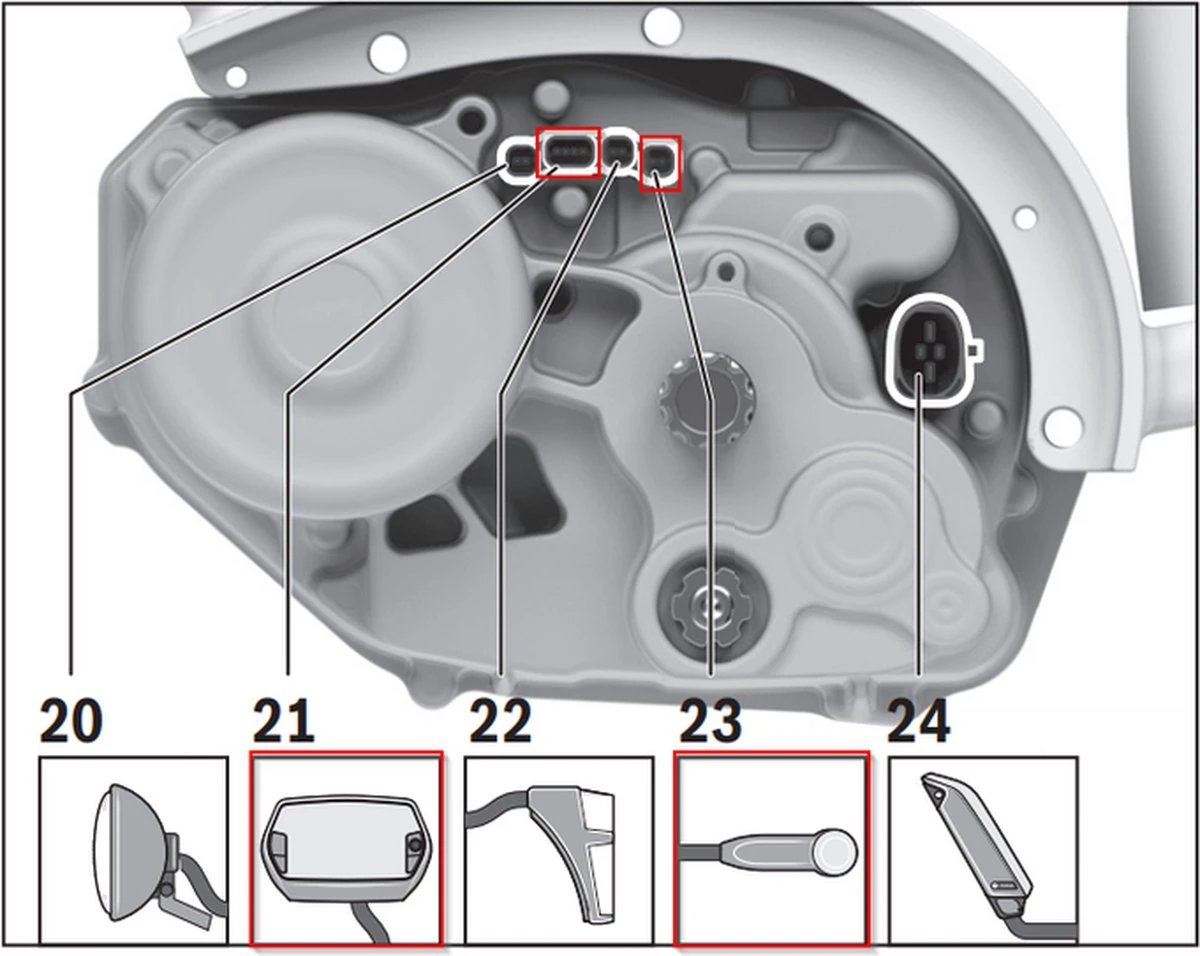 20 21 22 23 24